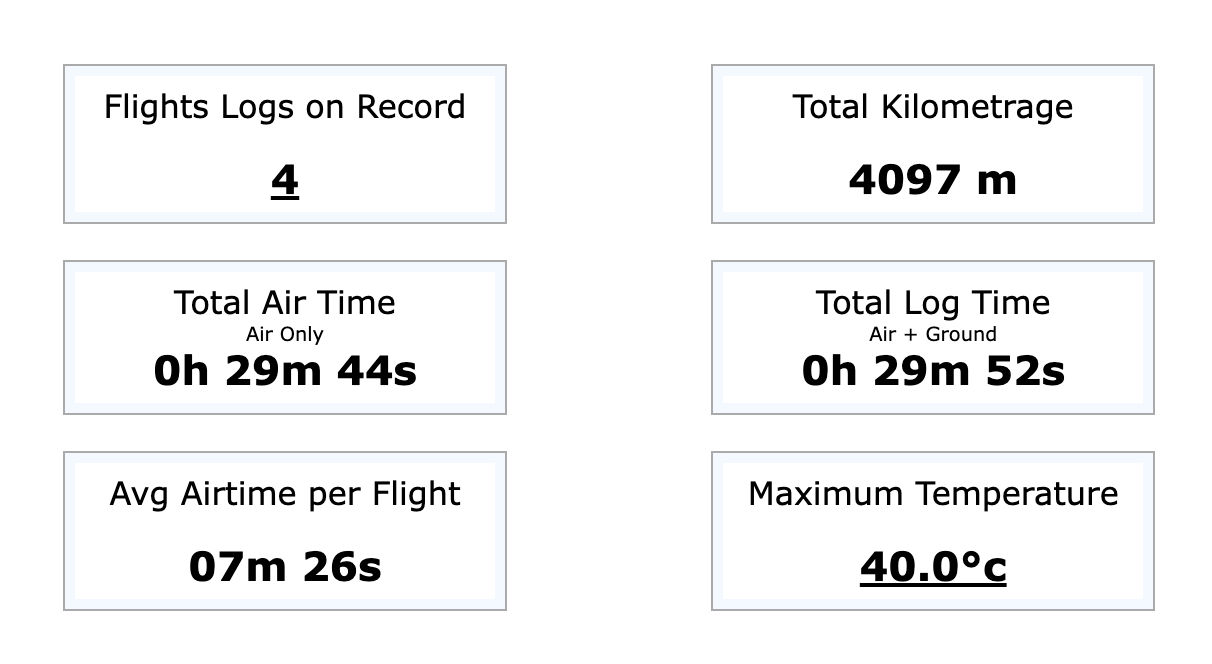 Flights Logs on Record

4

Total Kilometrage

4097 m

Total Air Time
Air Only
0h 29m 44s

Total Log Time
Air + Ground
0h 29m 52s

Avg Airtime per Flight

07m 26s

Maximum Temperature

40.0°c